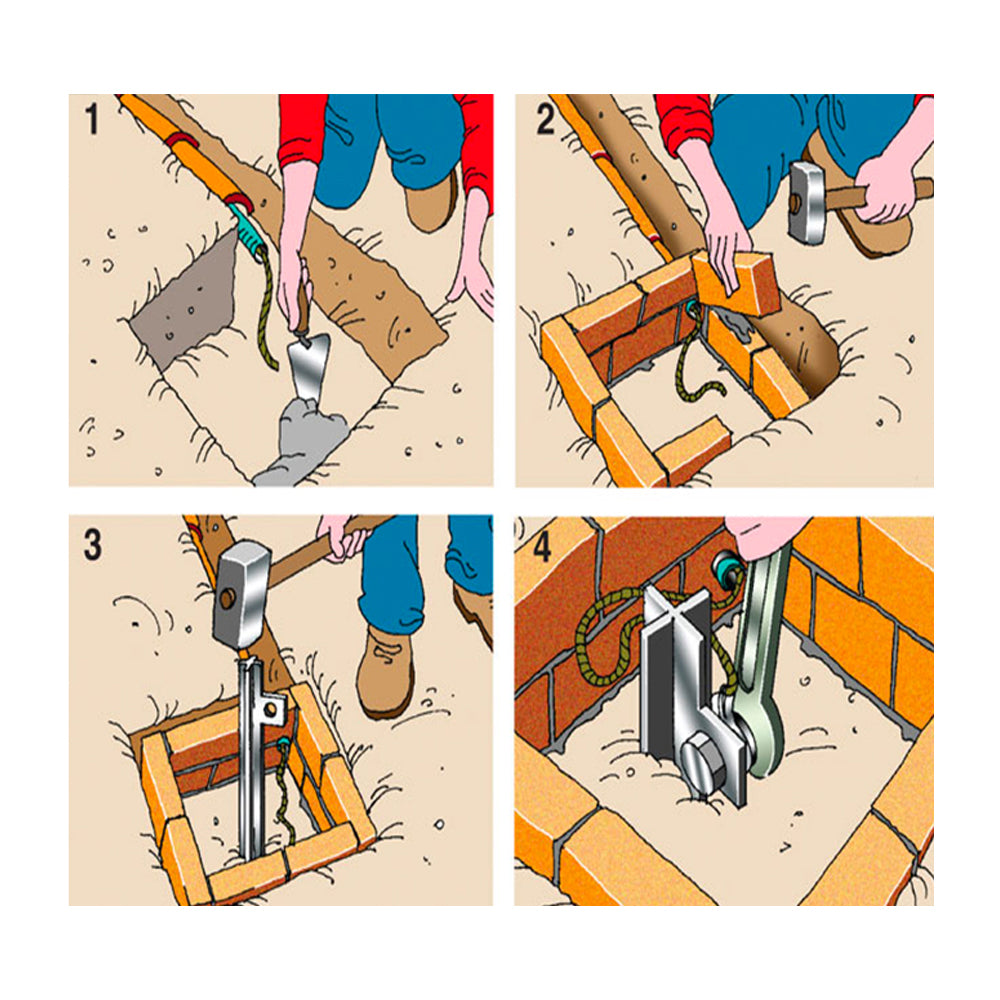 1

2

3

4