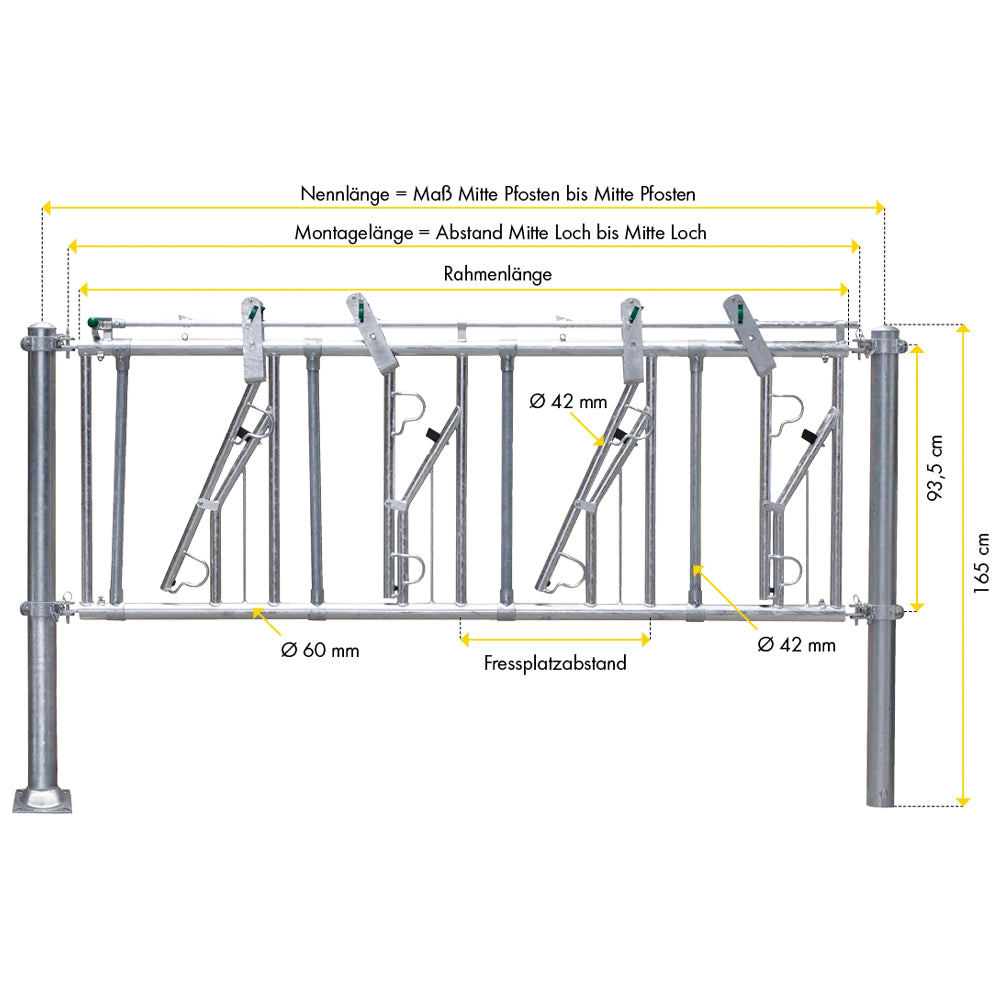 Nennlänge = Maß Mitte Pfosten bis Mitte Pfosten

Montagelänge = Abstand Mitte Loch bis Mitte Loch

Rahmenlänge

Ø 42 mm

93,5 cm

165 cm

Ø 60 mm

Fressplatzabstand

Ø 42 mm