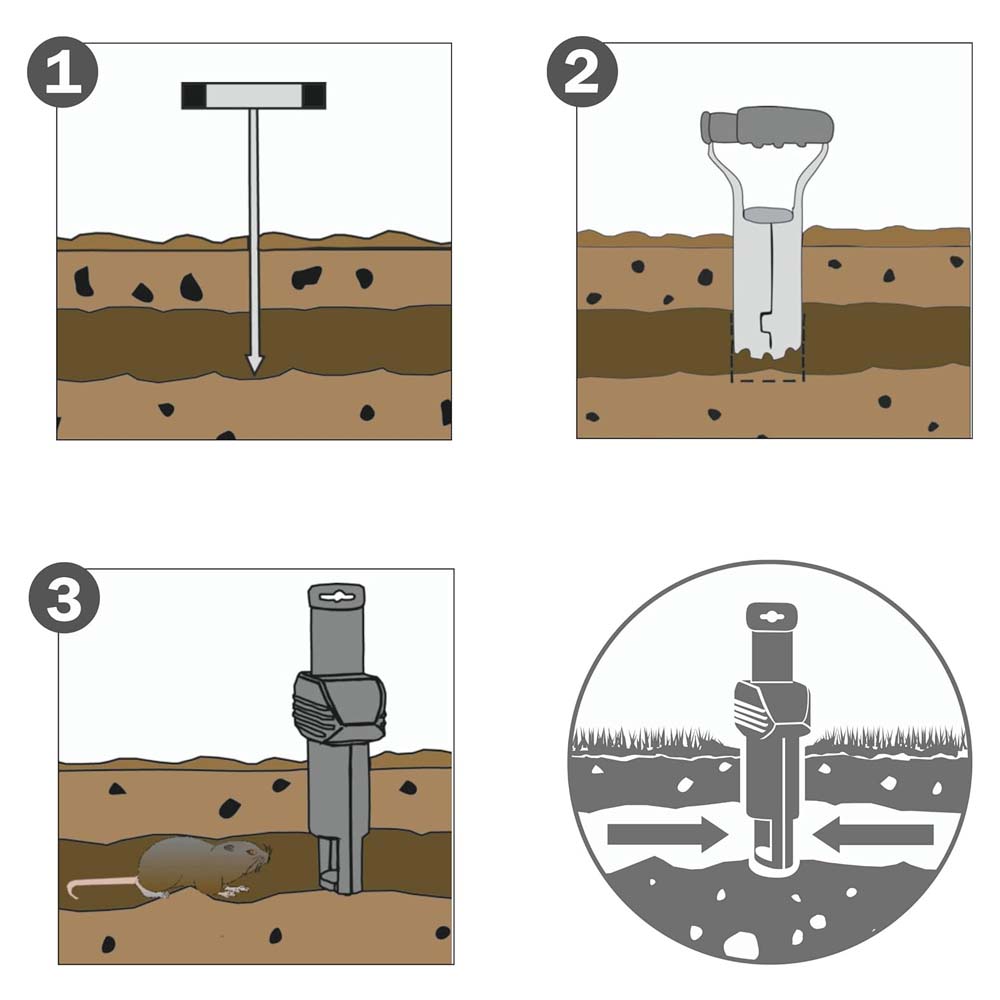 1

2

3