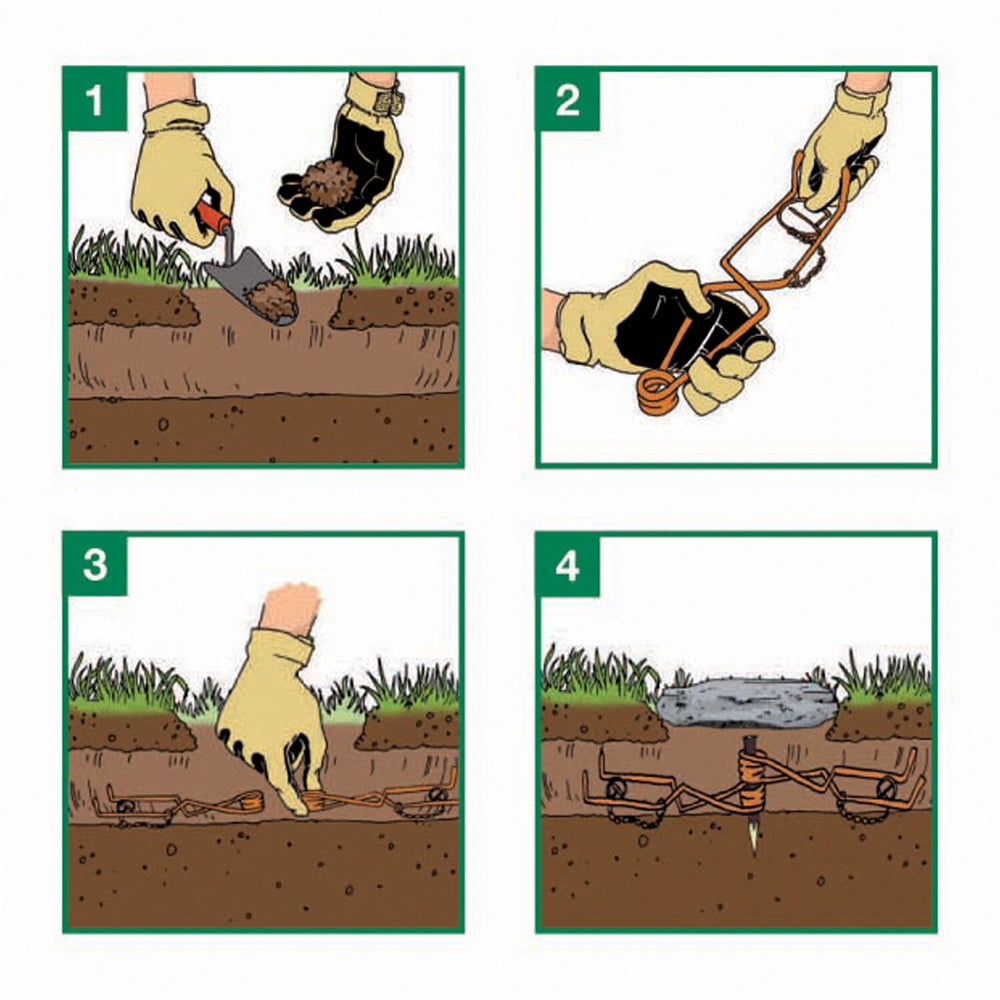 1

2

3

4