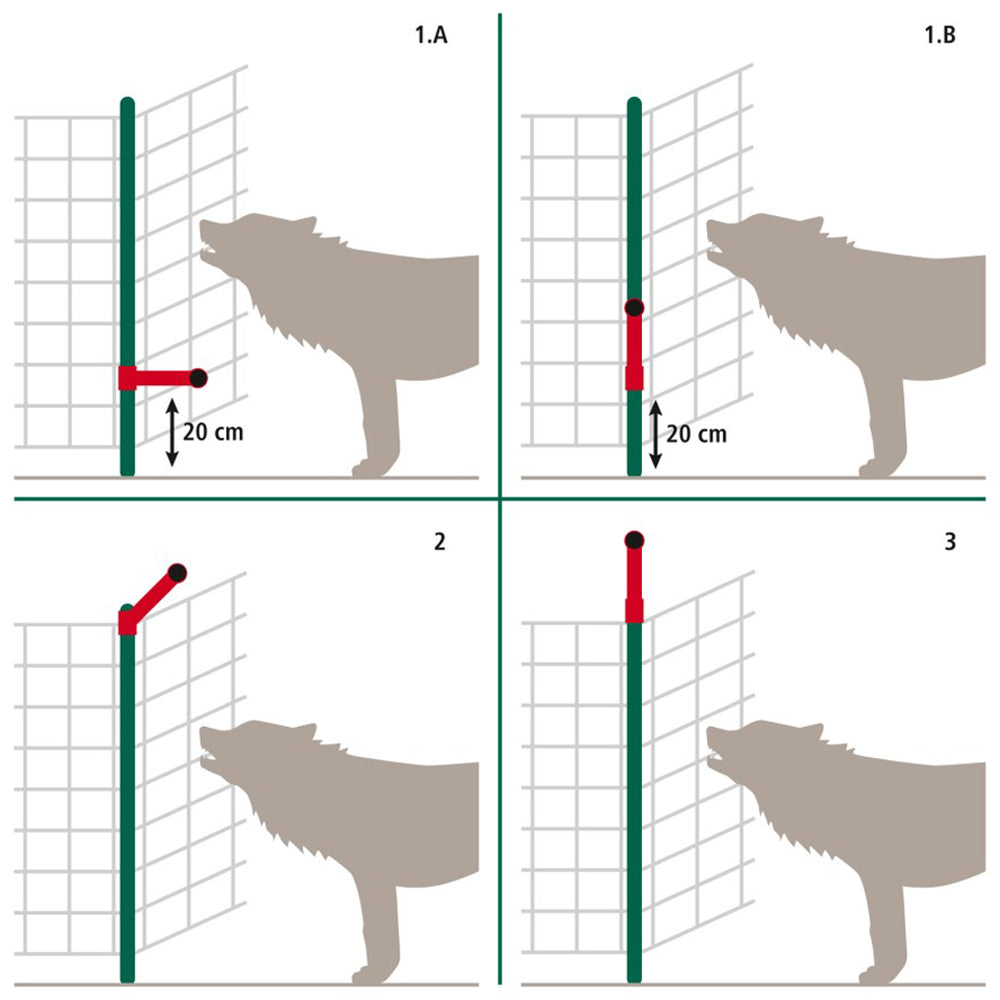 1.A

20 cm

1.B

20 cm

2

3