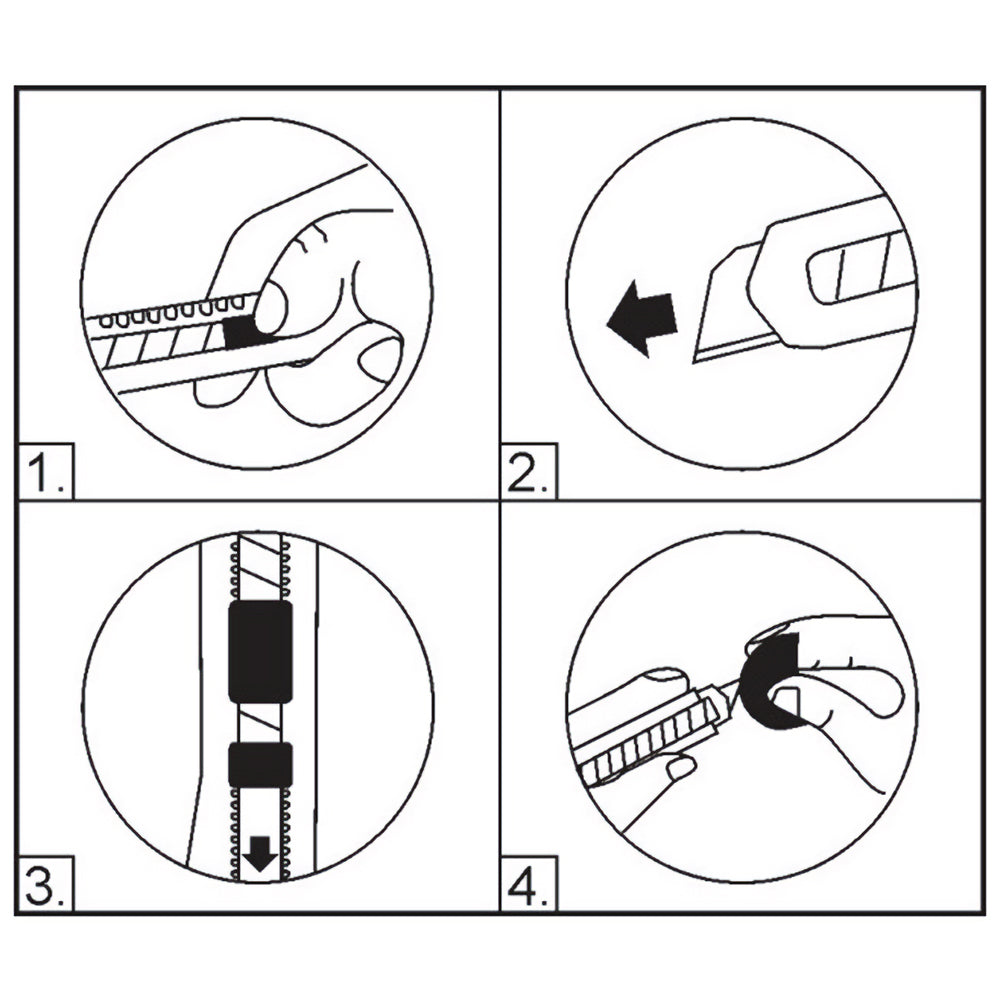 1.

2.

3.

4.