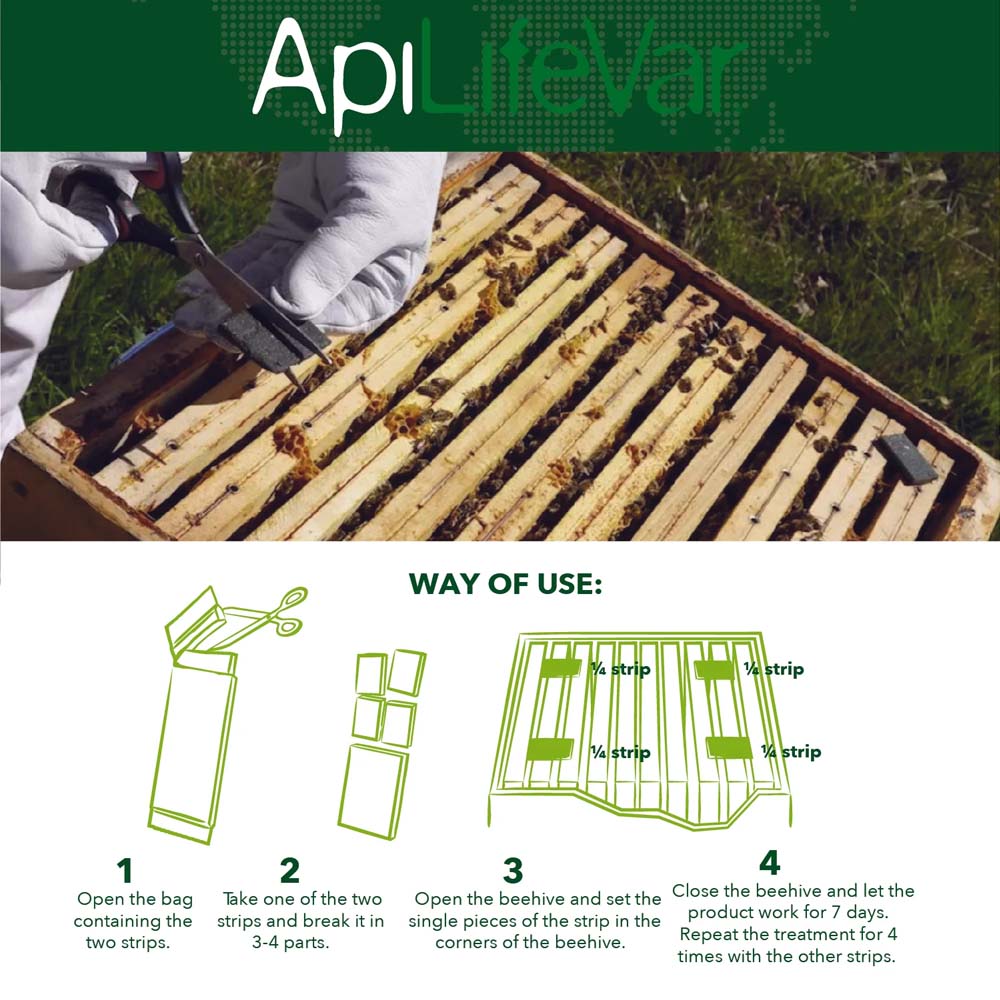 ApiLifeVar

WAY OF USE:

¼ strip

¼ strip

¼ strip

¼ strip

1
Open the bag containing the two strips.

2
Take one of the two strips and break it in 3-4 parts.

3
Open the beehive and set the single pieces of the strip in the corners of the beehive.

4
Close the beehive and let the product work for 7 days. Repeat the treatment for 4 times with the other strips.